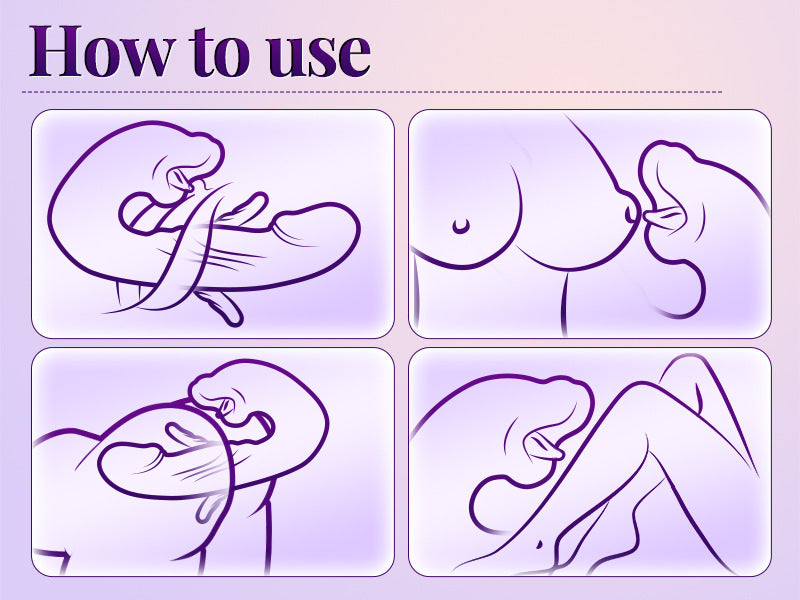 How to use